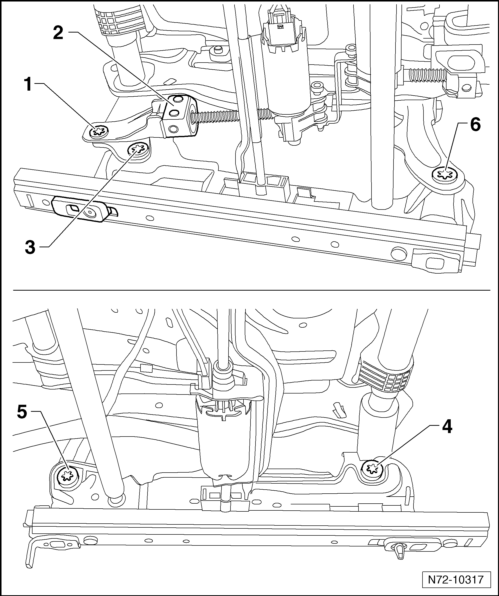 2
1
6
3
5
4
N72-10317