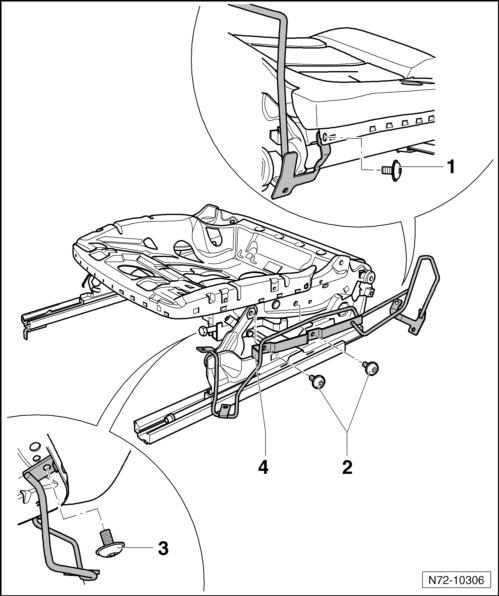 1

4

2

3

N72-10306