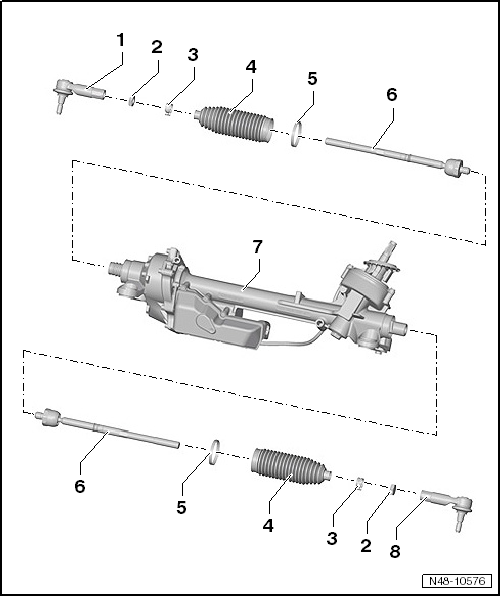 1
2
3
4
5
6
7
6
5
4
3
2
8
N48-10576