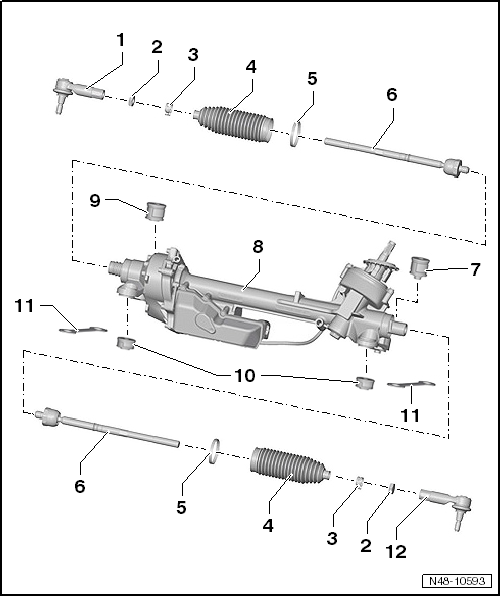 1
2
3
4
5
6
9
8
7
11
10
11
6
5
4
3
2
12
N48-10593