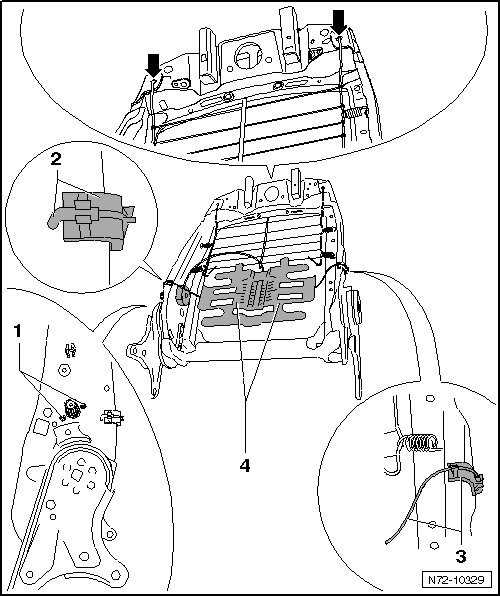 2

1

4

3

N72-10329