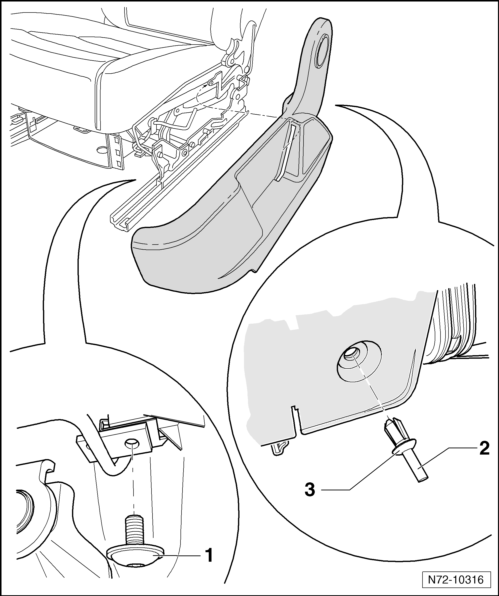 2
3
1
N72-10316