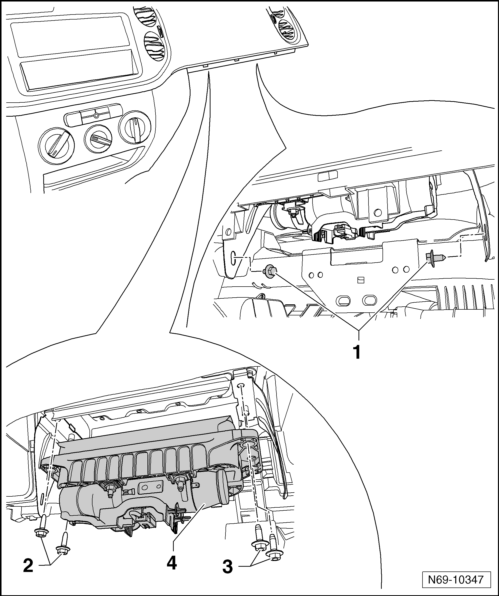 1
2
4
3
N69-10347