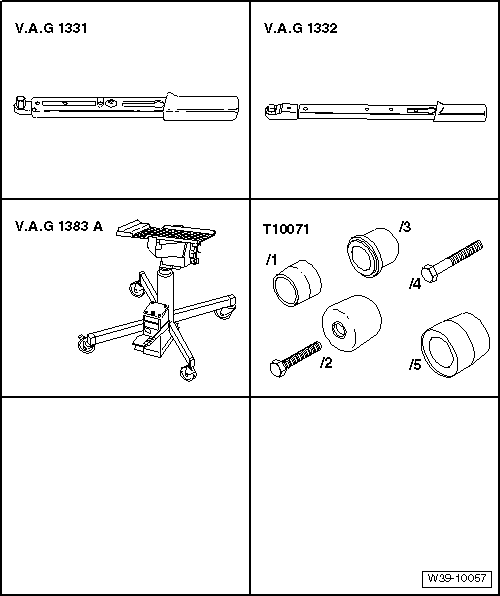 V.A.G 1331

V.A.G 1332

V.A.G 1383 A

T10071

/1

/2

/3

/4

/5

W39-10057