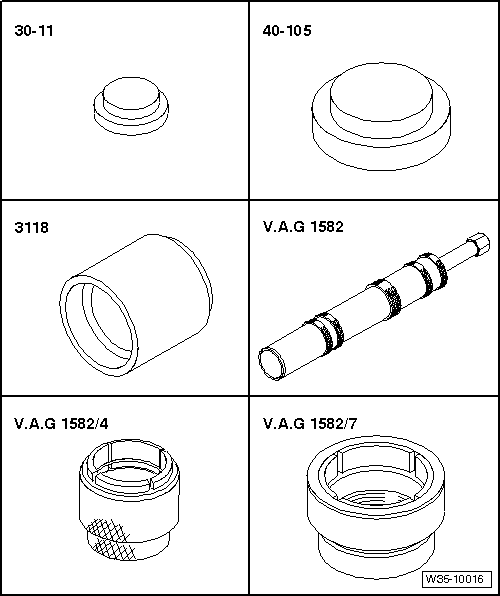 30-11

40-105

3118

V.A.G 1582

V.A.G 1582/4

V.A.G 1582/7

W35-10016