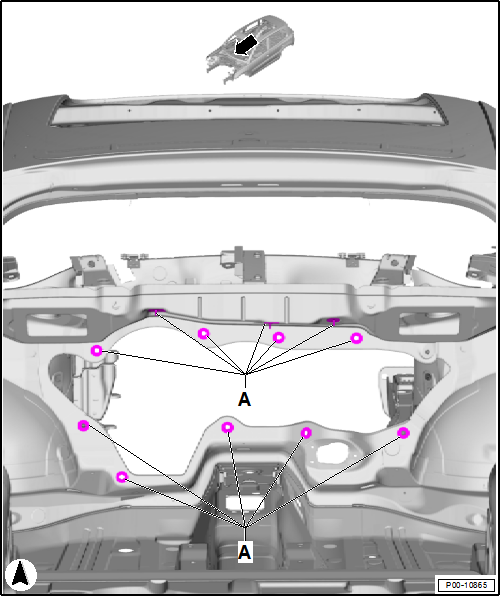 A

A

P00-10865